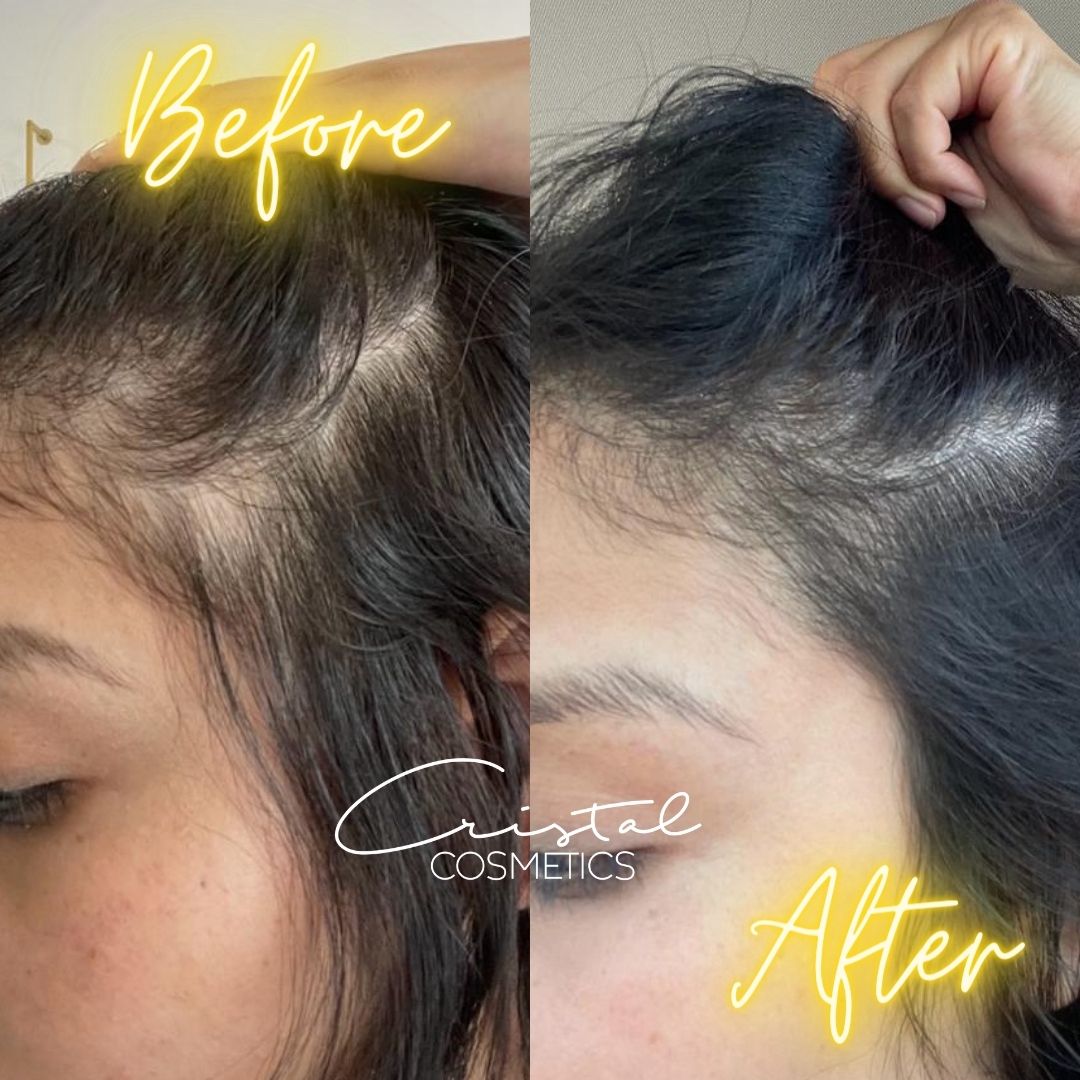 Before

Cristal
COSMETICS

After